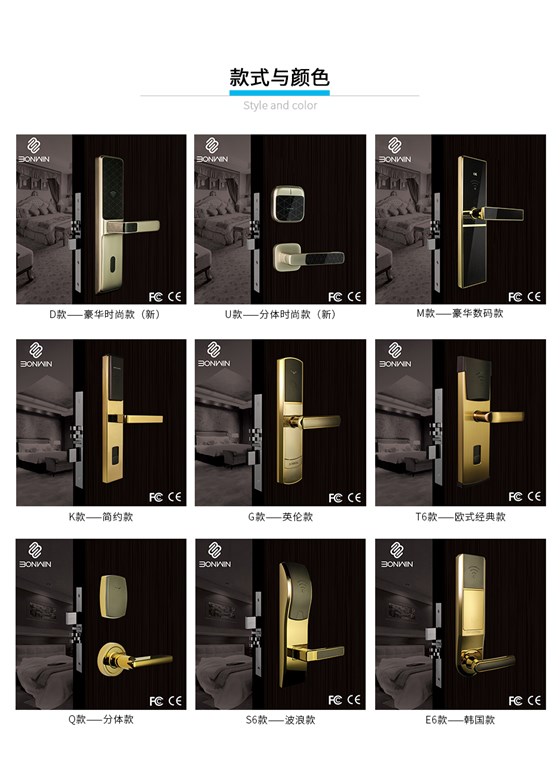 款式与颜色

Style and color

BONWIN

FC CE

D款——豪华时尚款（新）

BONWIN

FC CE

U款——分体时尚款（新）

BONWIN

FC CE

M款——豪华数码款

BONWIN

FC CE

K款——简约款

BONWIN

FC CE

G款——英伦款

BONWIN

FC CE

T6款——欧式经典款

BONWIN

FC CE

Q款——分体款

BONWIN

FC CE

S6款——波浪款

BONWIN

FC CE

E6款——韩国款