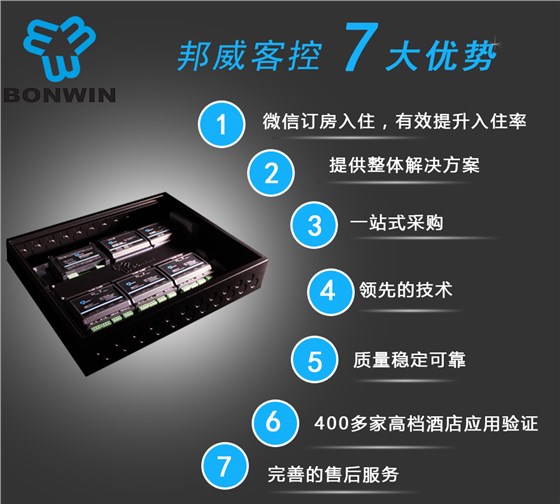 BONWIN

邦威客控 7 大优势

1 微信订房入住，有效提升入住率

2 提供整体解决方案

3 一站式采购

4 领先的技术

5 质量稳定可靠

6 400多家高档酒店应用验证

7 完善的售后服务