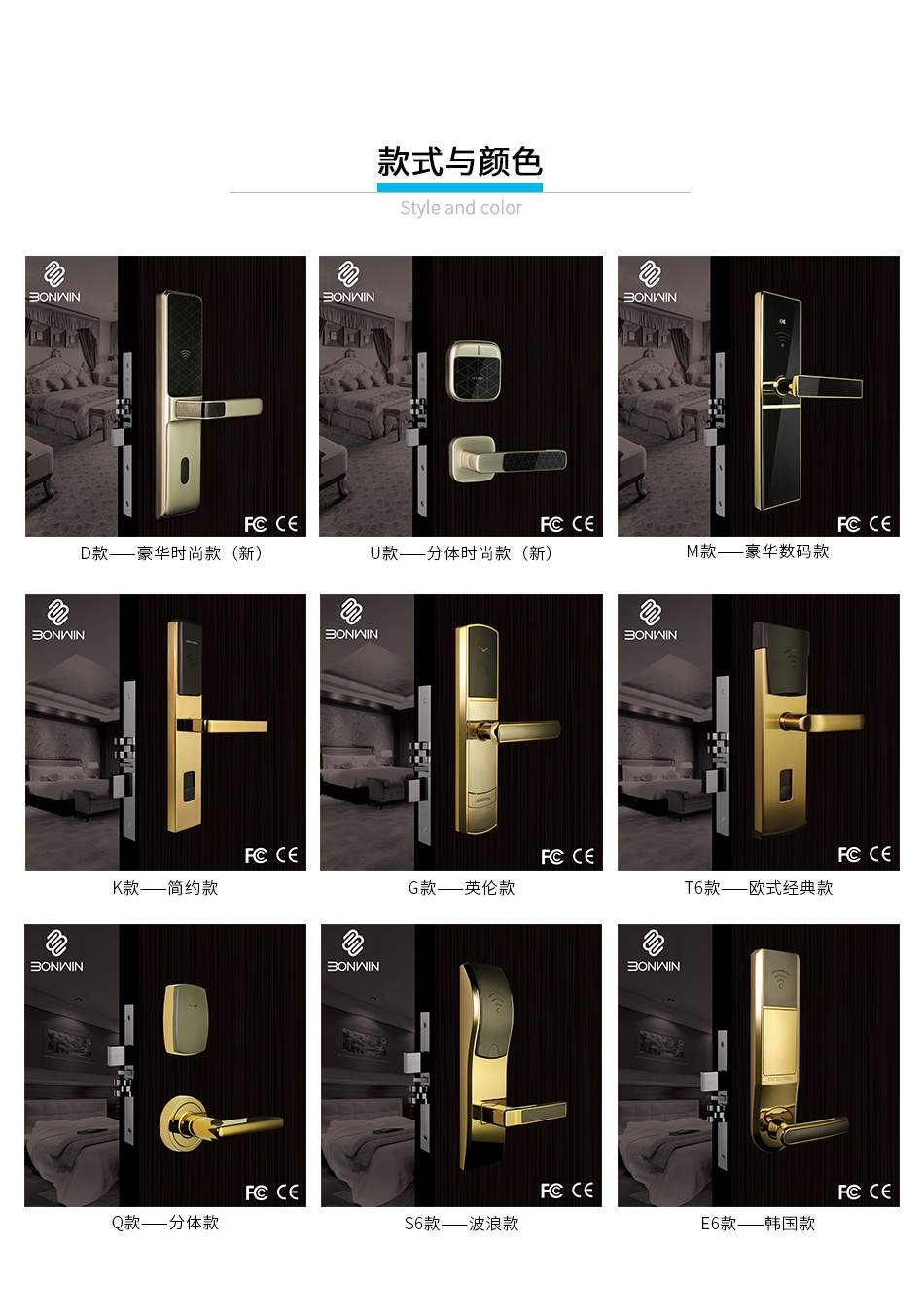 款式与颜色

Style and color

BONWIN

FC CE

D款——豪华时尚款（新）

BONWIN

FC CE

U款——分体时尚款（新）

BONWIN

FC CE

M款——豪华数码款

BONWIN

FC CE

K款——简约款

BONWIN

FC CE

G款——英伦款

BONWIN

FC CE

T6款——欧式经典款

BONWIN

FC CE

Q款——分体款

BONWIN

FC CE

S6款——波浪款

BONWIN

FC CE

E6款——韩国款