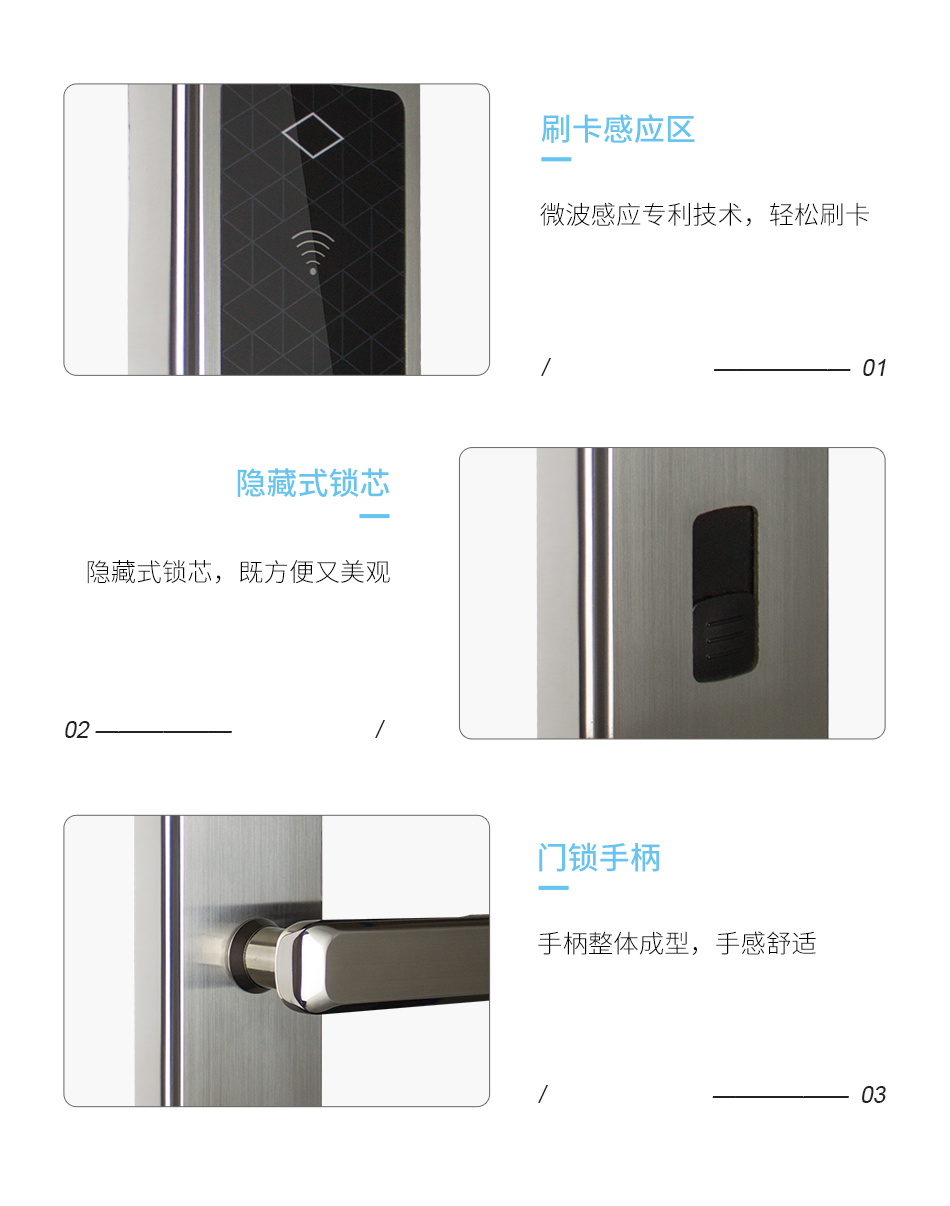 刷卡感应区

微波感应专利技术，轻松刷卡

/ 01

隐藏式锁芯

隐藏式锁芯，既方便又美观

02 /

门锁手柄

手柄整体成型，手感舒适

/ 03