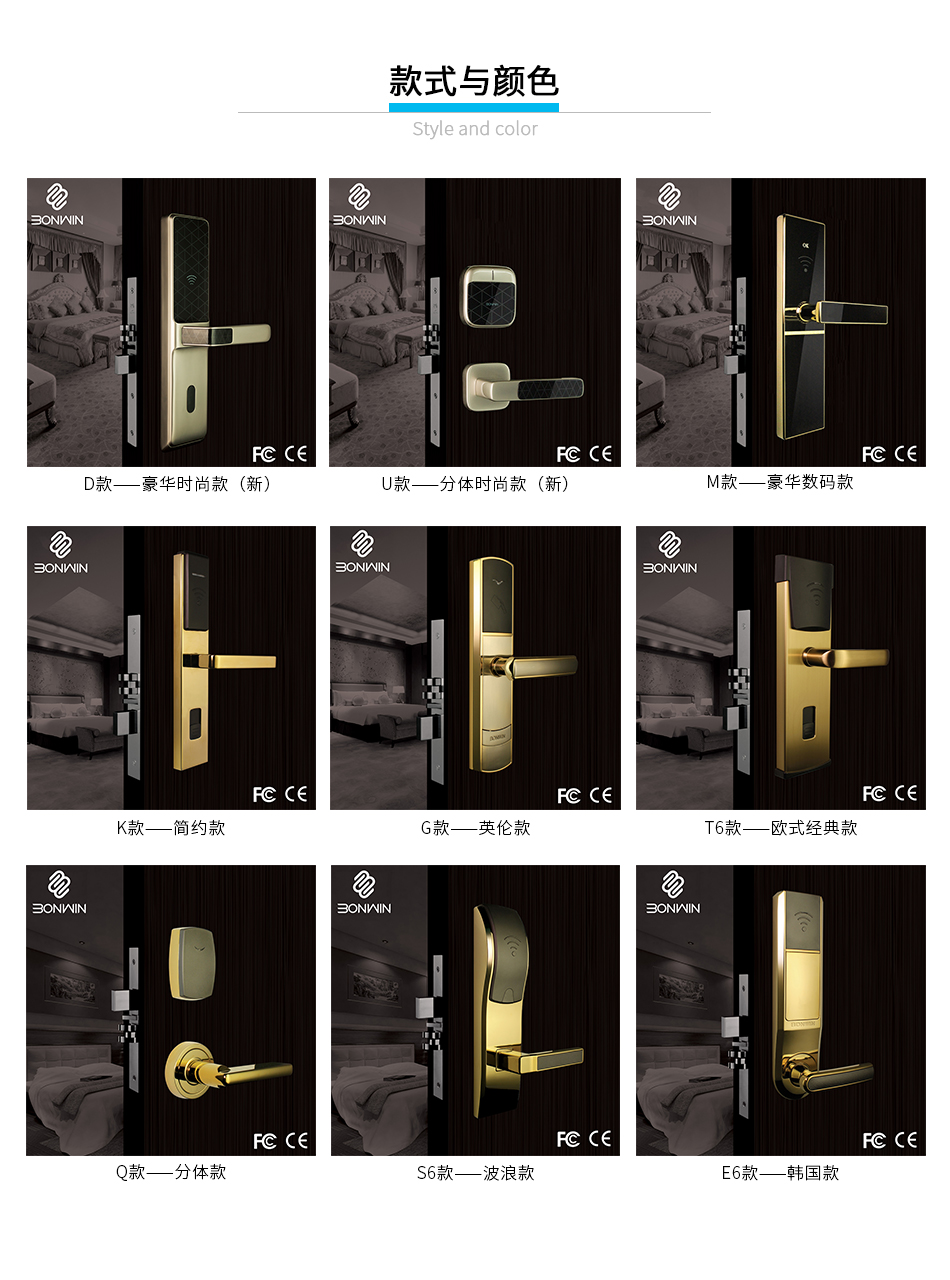 款式与颜色

Style and color

BONWIN
FC CE
D款——豪华时尚款（新）

BONWIN
FC CE
U款——分体时尚款（新）

BONWIN
FC CE
M款——豪华数码款

BONWIN
FC CE
K款——简约款

BONWIN
FC CE
G款——英伦款

BONWIN
FC CE
T6款——欧式经典款

BONWIN
FC CE
Q款——分体款

BONWIN
FC CE
S6款——波浪款

BONWIN
FC CE
E6款——韩国款